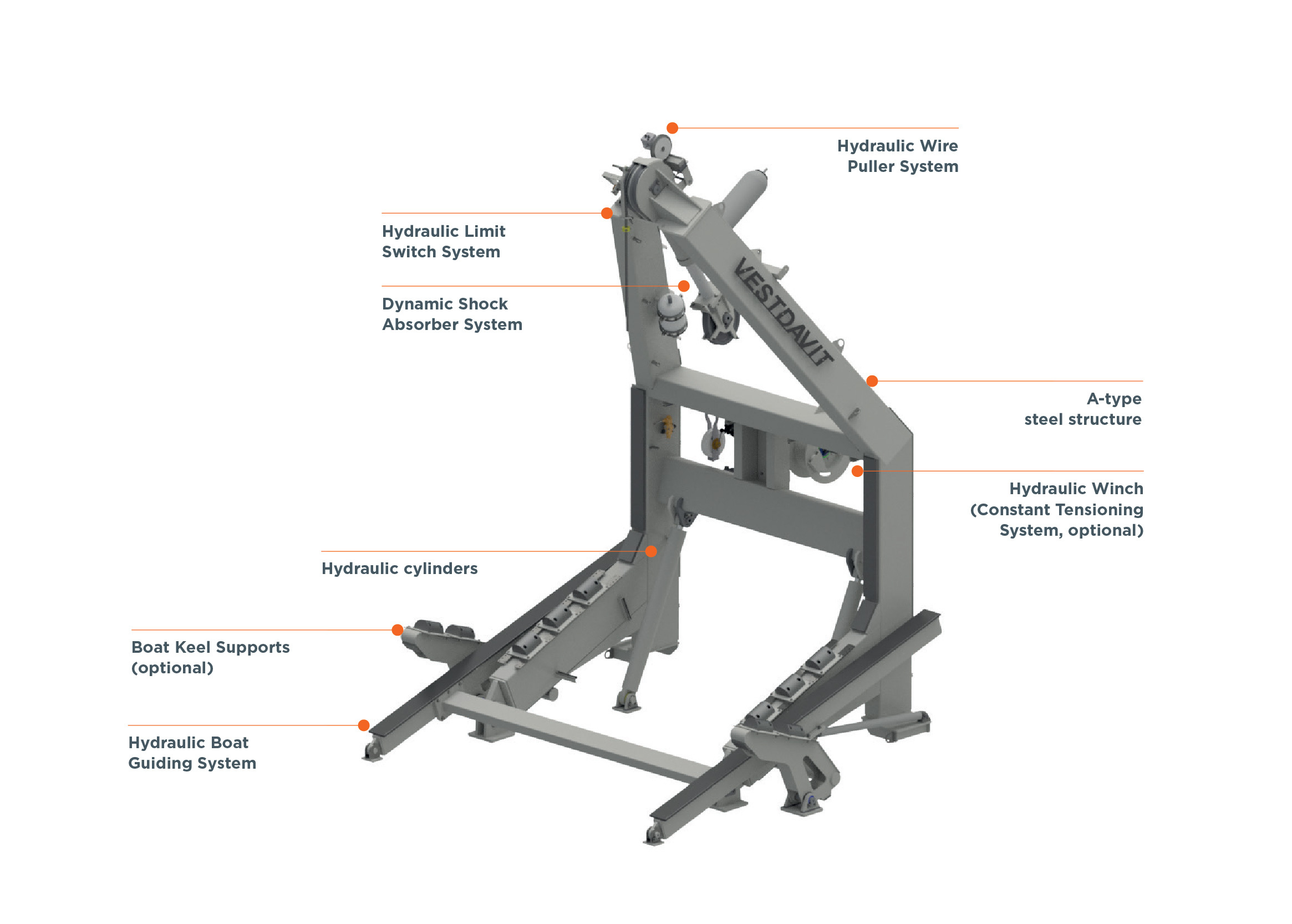 Hydraulic Wire Puller System

Hydraulic Limit Switch System

Dynamic Shock Absorber System

VESTDAVIT

A-type steel structure

Hydraulic Winch (Constant Tensioning System, optional)

Hydraulic cylinders

Boat Keel Supports (optional)

Hydraulic Boat Guiding System