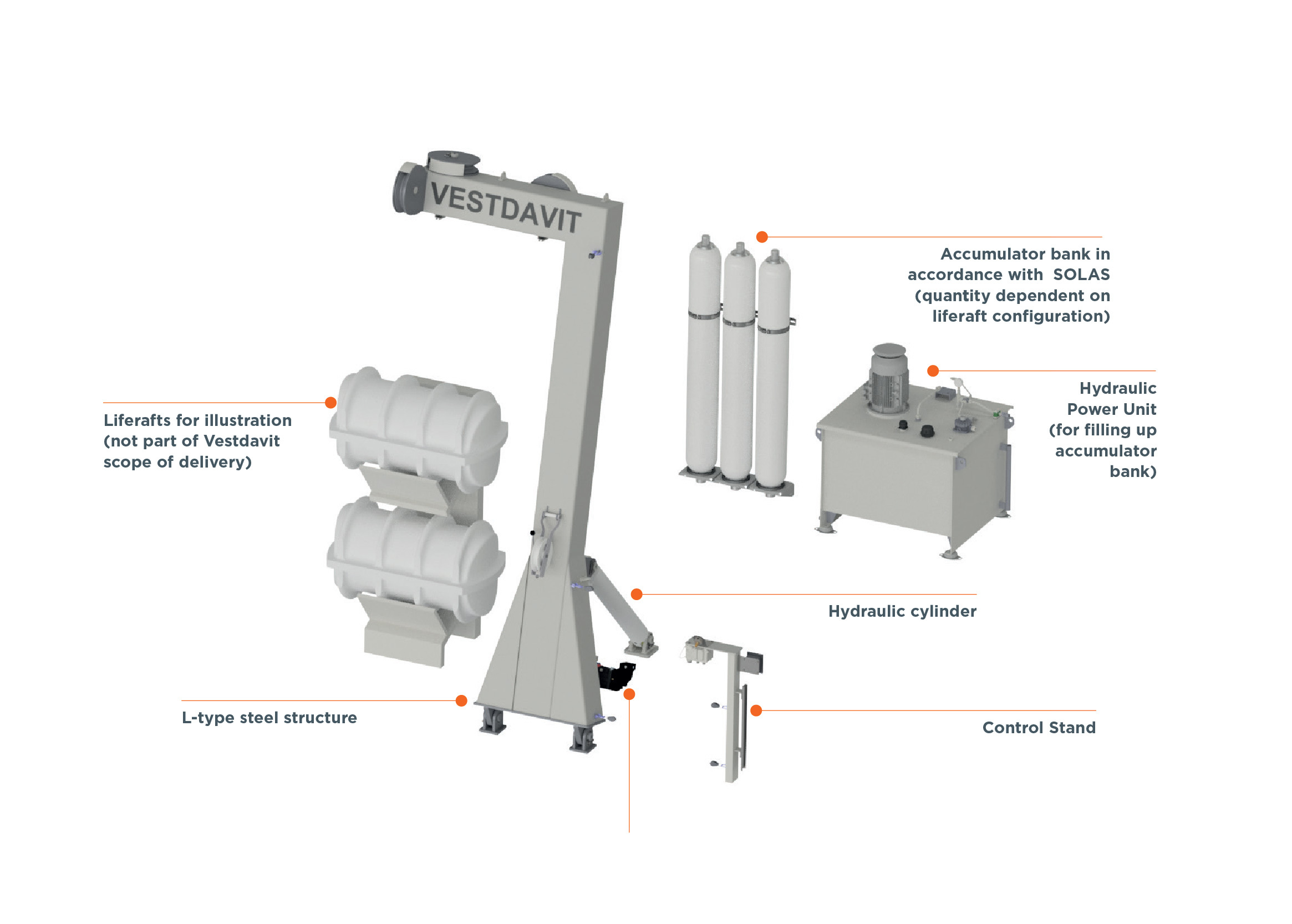 VESTDAVIT

Accumulator bank in accordance with SOLAS (quantity dependent on liferaft configuration)

Hydraulic Power Unit (for filling up accumulator bank)

Liferafts for illustration (not part of Vestdavit scope of delivery)

Hydraulic cylinder

L-type steel structure

Control Stand