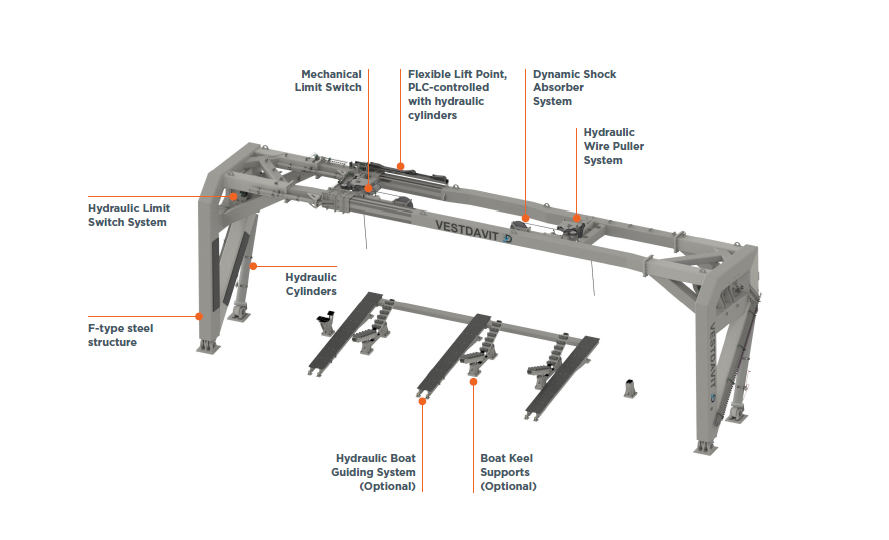 Mechanical Limit Switch

Flexible Lift Point, PLC-controlled with hydraulic cylinders

Dynamic Shock Absorber System

Hydraulic Wire Puller System

Hydraulic Limit Switch System

VESTDAVIT

Hydraulic Cylinders

F-type steel structure

VESTDAVIT

Hydraulic Boat Guiding System (Optional)

Boat Keel Supports (Optional)